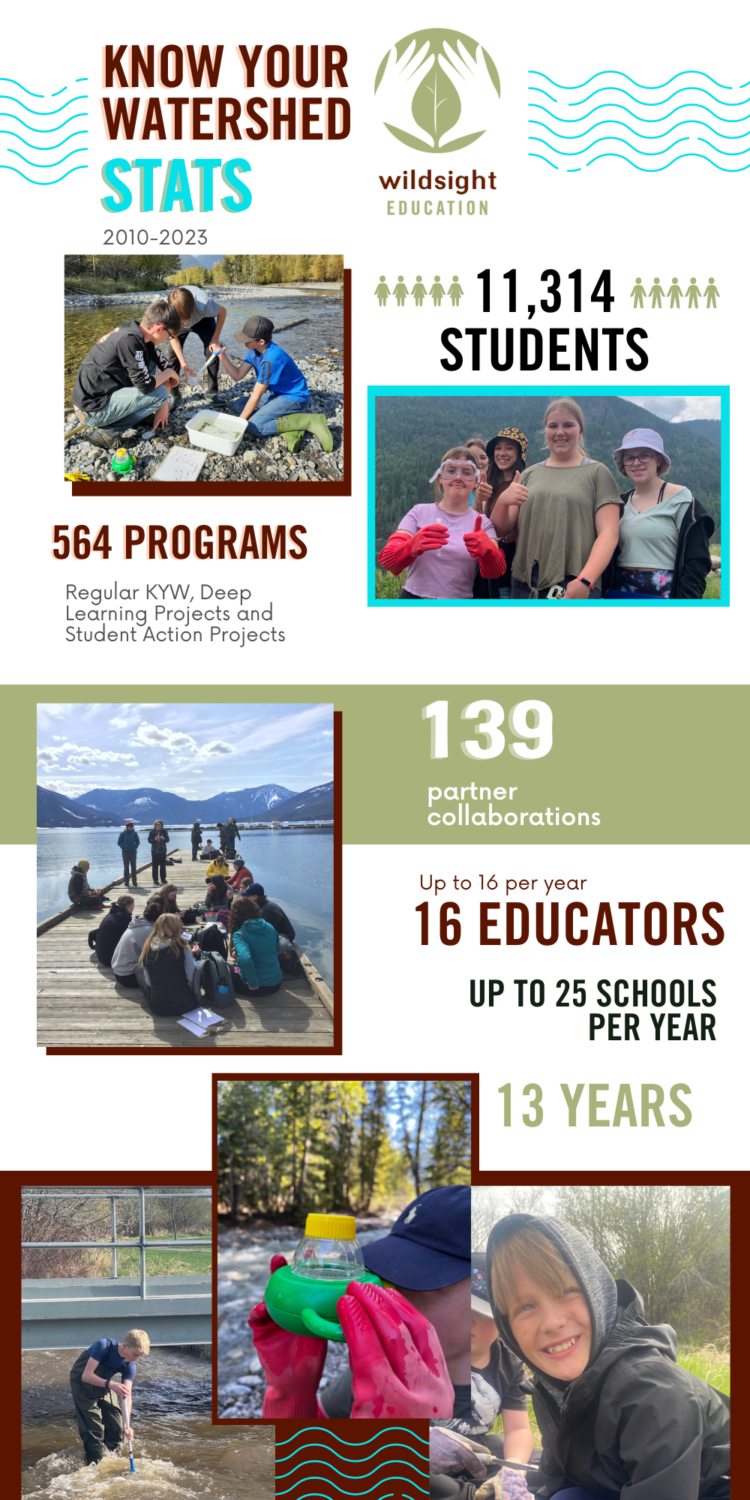 KNOW YOUR WATERSHED STATS

2010-2023

wildsight
EDUCATION

11,314
STUDENTS

564 PROGRAMS

Regular KYW, Deep Learning Projects and Student Action Projects

139
partner collaborations

Up to 16 per year
16 EDUCATORS

UP TO 25 SCHOOLS PER YEAR

13 YEARS