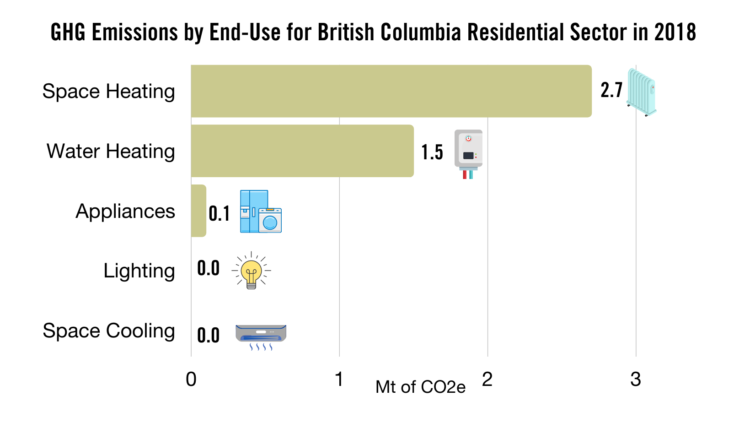 GHG Emissions by End-Use for British Columbia Residential Sector in 2018

Space Heating 2.7
Water Heating 1.5
Appliances 0.1
Lighting 0.0
Space Cooling 0.0

0 1 2 3
Mt of CO2e